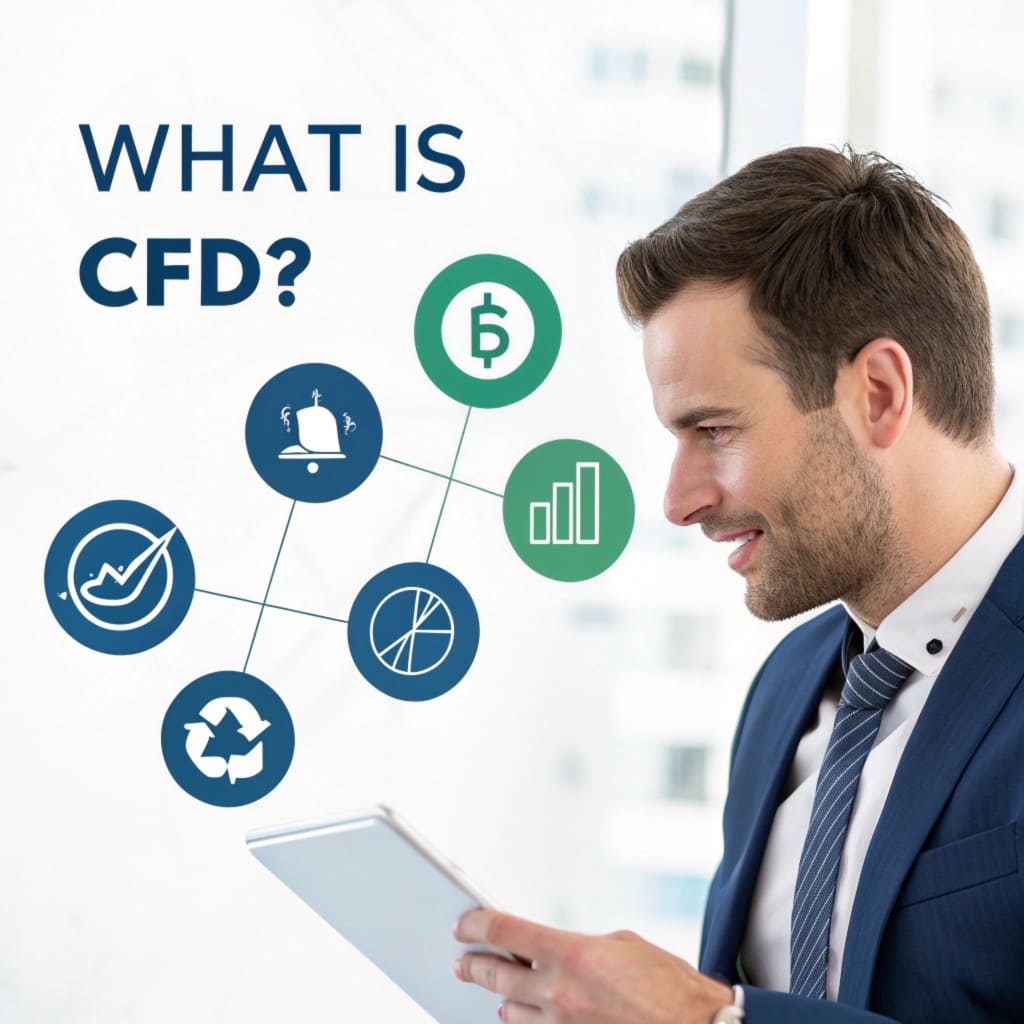 WHAT IS
CFD?